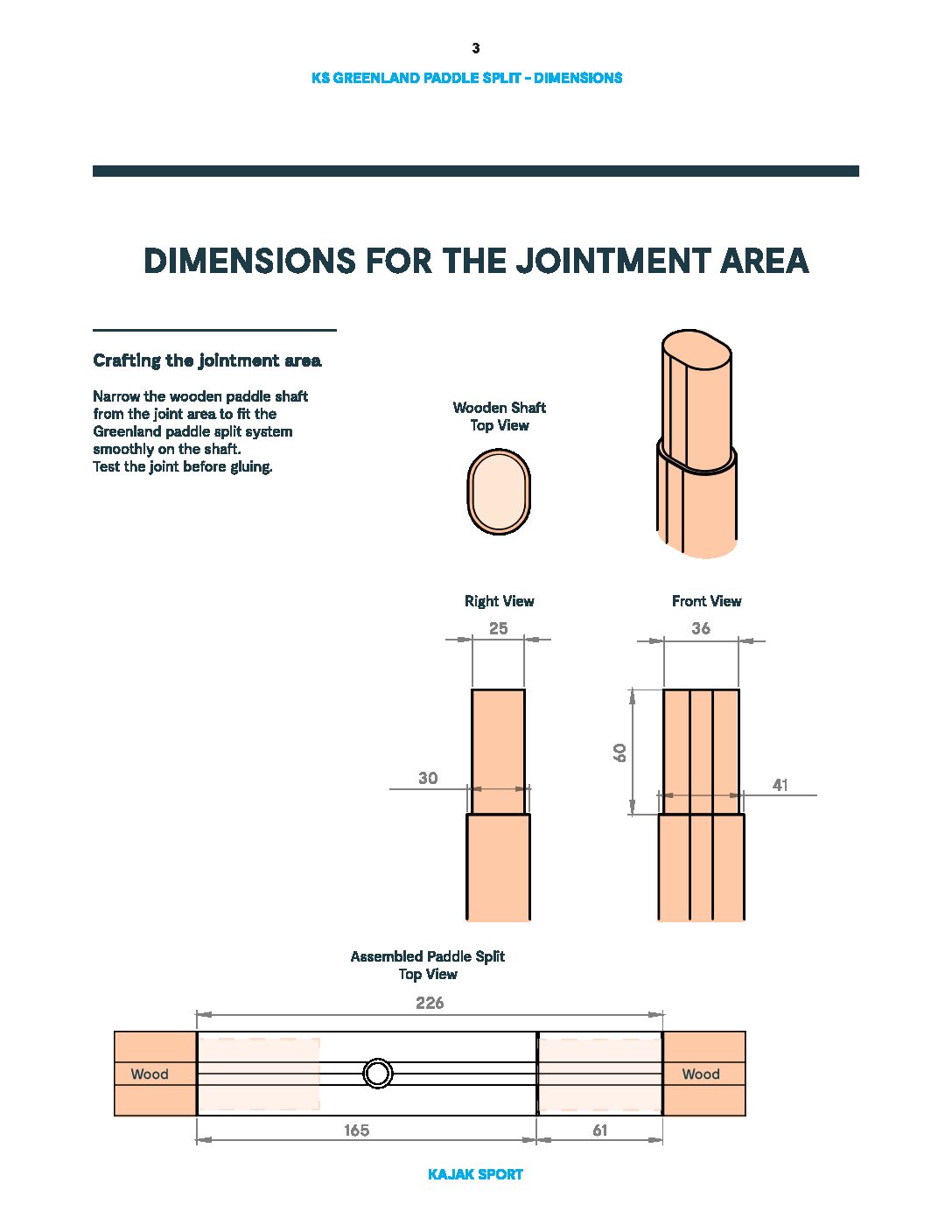 3

KS GREENLAND PADDLE SPLIT - DIMENSIONS

DIMENSIONS FOR THE JOINTMENT AREA

Crafting the jointment area

Narrow the wooden paddle shaft from the joint area to fit the Greenland paddle split system smoothly on the shaft.
Test the joint before gluing.

Wooden Shaft
Top View

Right View

25

30

Front View

36

60

41

Assembled Paddle Split
Top View

226

Wood

Wood

165

61

KAJAK SPORT